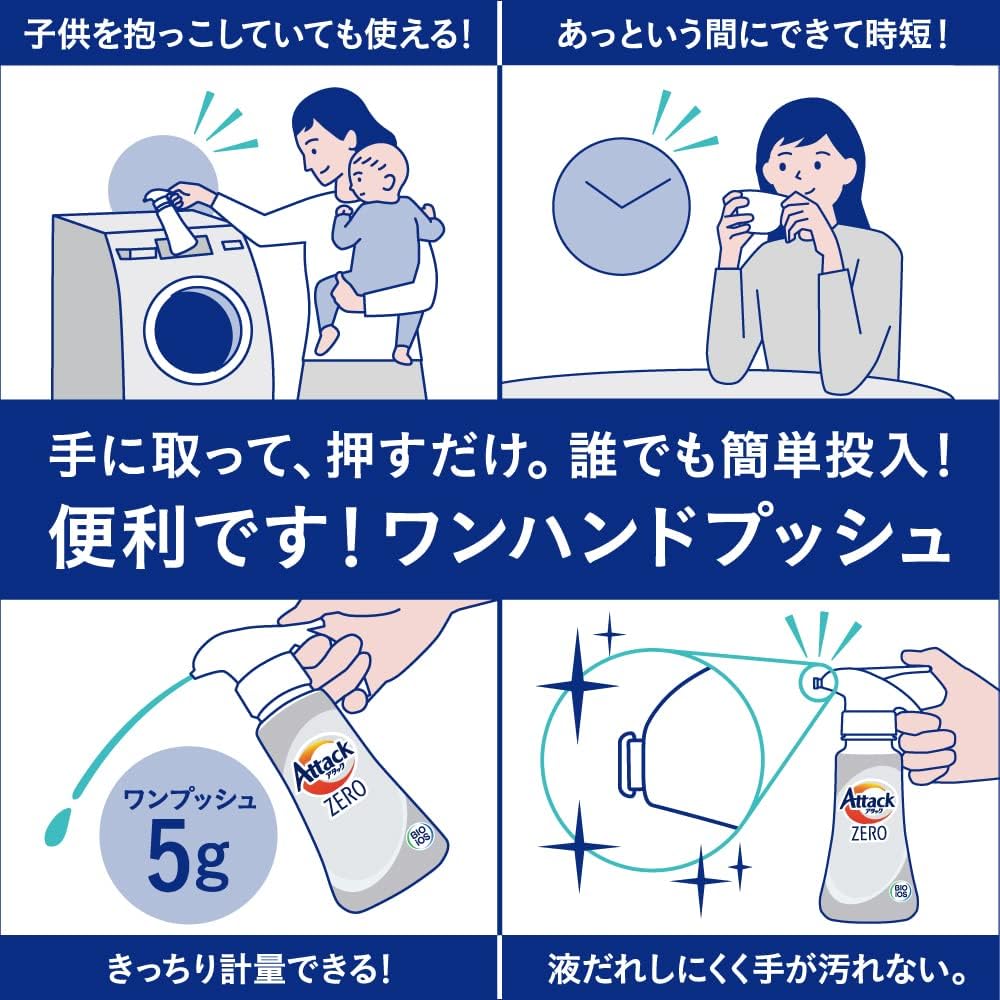 子供を抱っこしていても使える!

あっという間にできて時短!

手に取って、押すだけ。誰でも簡単投入!
便利です!ワンハンドプッシュ

ワンプッシュ
5g

Attack
アタック
ZERO
BIO IOS

Attack
アタック
ZERO
BIO IOS

きっちり計量できる!

液だれしにくく手が汚れない。